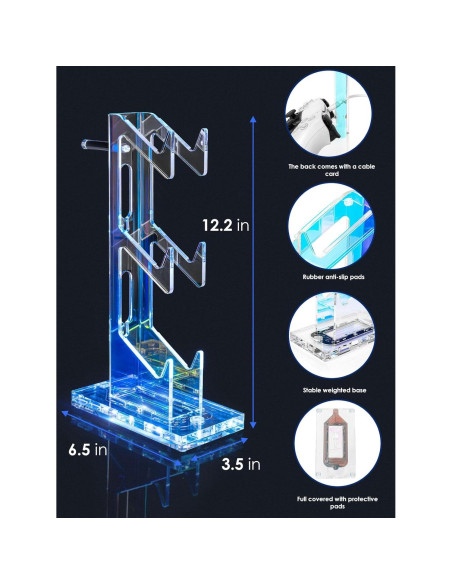 12.2 in

6.5 in

3.5 in

The back comes with a cable card

Rubber anti-slip pads

Stable weighted base

Full covered with protective pads