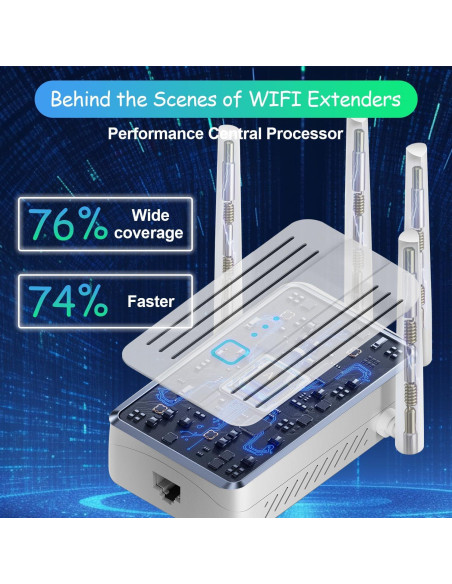 Behind the Scenes of WIFI Extenders

Performance Central Processor

76% Wide coverage

74% Faster