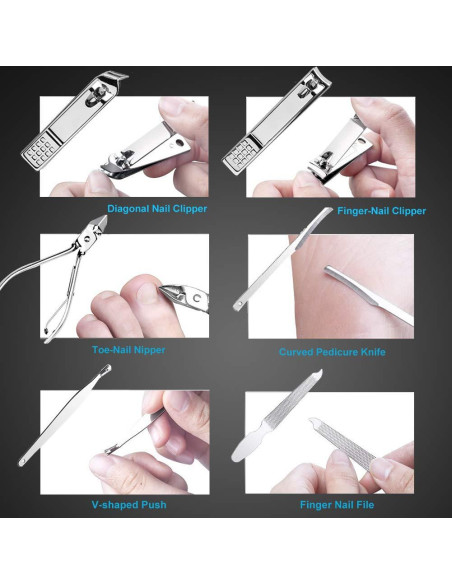 Diagonal Nail Clipper

Finger-Nail Clipper

Toe-Nail Nipper

Curved Pedicure Knife

V-shaped Push

Finger Nail File