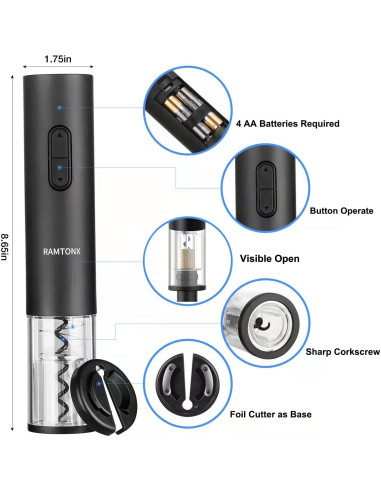 1.75in

8.65in

RAMTONX

4 AA Batteries Required

Button Operate

Visible Open

Sharp Corkscrew

Foil Cutter as Base