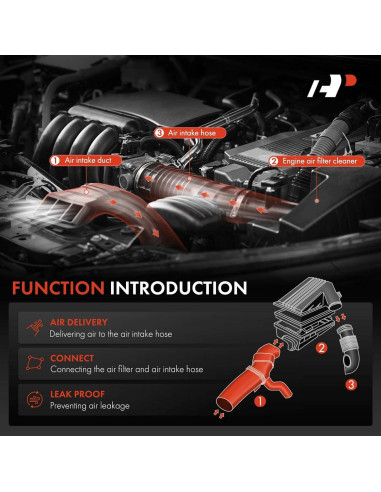 3 Air intake hose

1 Air intake duct

2 Engine air filter cleaner

FUNCTION INTRODUCTION

AIR DELIVERY
Delivering air to the air intake hose

CONNECT
Connecting the air filter and air intake hose

LEAK PROOF
Preventing air leakage

2

3

1