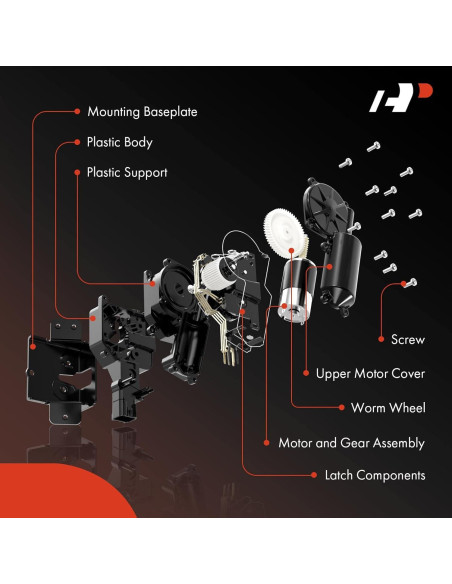 Mounting Baseplate

Plastic Body

Plastic Support

Screw

Upper Motor Cover

Worm Wheel

Motor and Gear Assembly

Latch Components