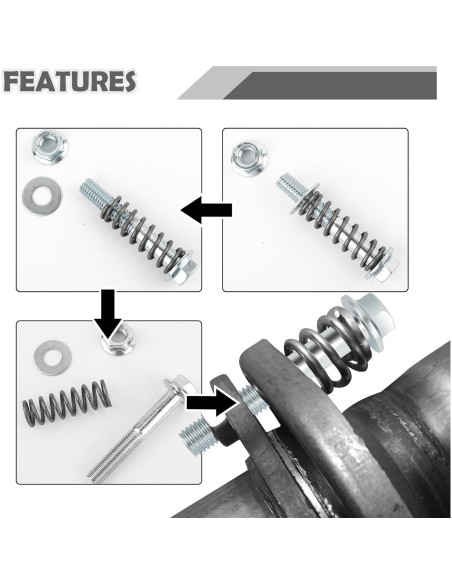 FEATURES