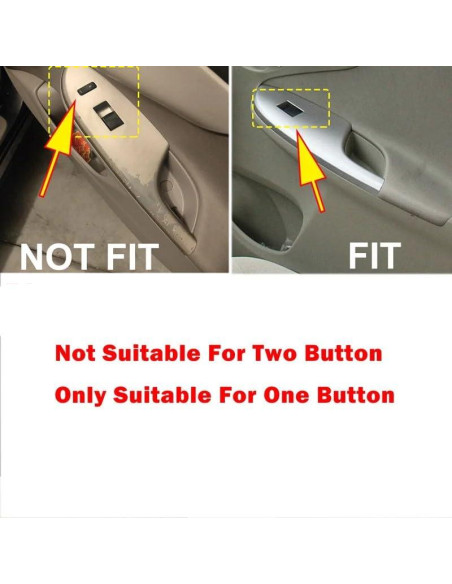 NOT FIT

FIT

Not Suitable For Two Button

Only Suitable For One Button