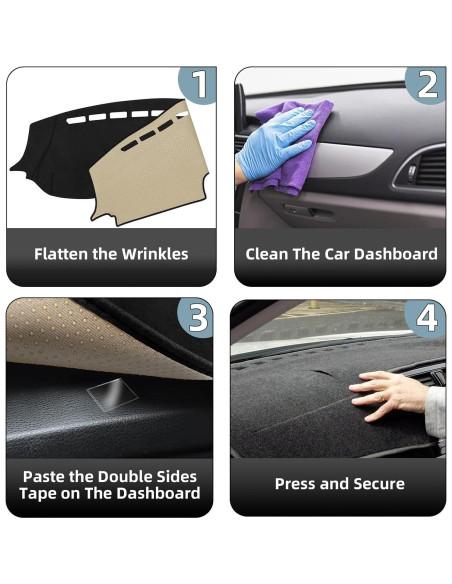 1
Flatten the Wrinkles

2
Clean The Car Dashboard

3
Paste the Double Sides Tape on The Dashboard

4
Press and Secure