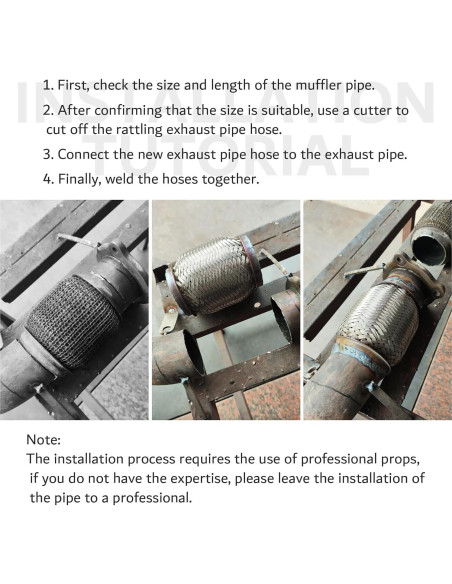 INSTALLATION TUTORIAL

1. First, check the size and length of the muffler pipe.

2. After confirming that the size is suitable, use a cutter to cut off the rattling exhaust pipe hose.

3. Connect the new exhaust pipe hose to the exhaust pipe.

4. Finally, weld the hoses together.

Note:
The installation process requires the use of professional props, if you do not have the expertise, please leave the installation of the pipe to a professional.