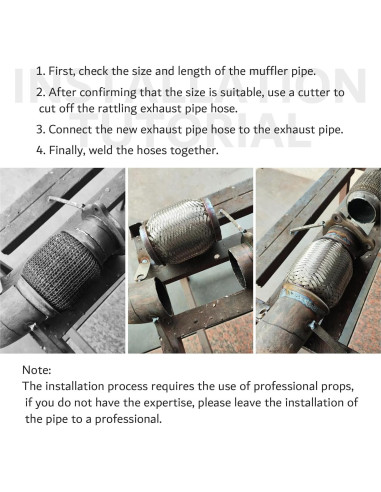 INSTALLATION TUTORIAL

1. First, check the size and length of the muffler pipe.

2. After confirming that the size is suitable, use a cutter to cut off the rattling exhaust pipe hose.

3. Connect the new exhaust pipe hose to the exhaust pipe.

4. Finally, weld the hoses together.

Note:
The installation process requires the use of professional props, if you do not have the expertise, please leave the installation of the pipe to a professional.