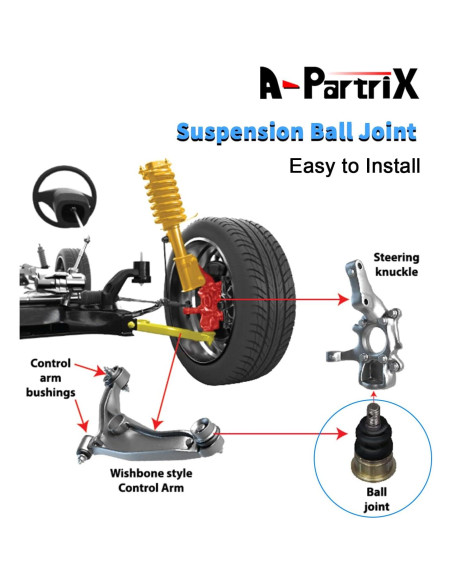 A-PartriX

Suspension Ball Joint

Easy to Install

Steering knuckle

Control arm bushings

Wishbone style Control Arm

Ball joint