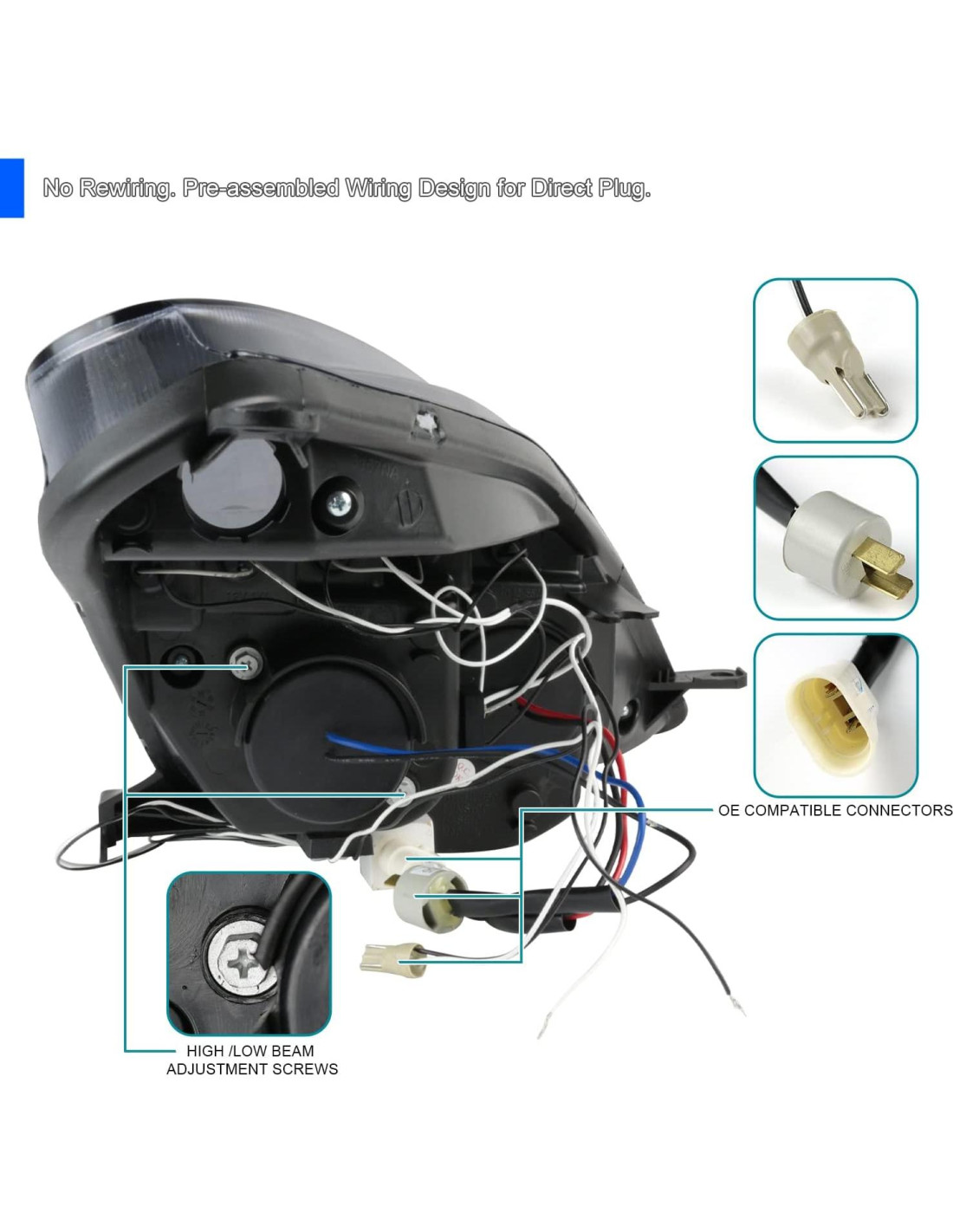 No Rewiring. Pre-assembled Wiring Design for Direct Plug.

OE COMPATIBLE CONNECTORS

HIGH /LOW BEAM
ADJUSTMENT SCREWS