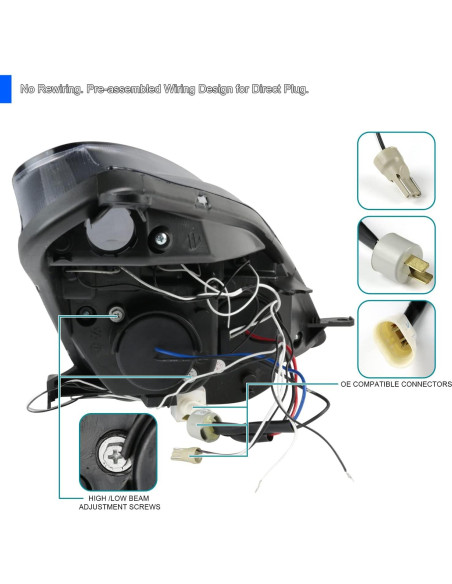 No Rewiring. Pre-assembled Wiring Design for Direct Plug.

OE COMPATIBLE CONNECTORS

HIGH /LOW BEAM
ADJUSTMENT SCREWS