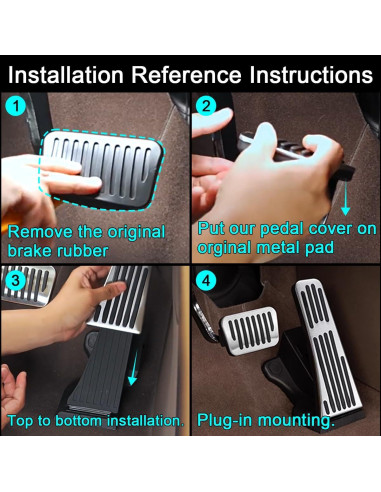 Installation Reference Instructions

1

Remove the original brake rubber

2

Put our pedal cover on orginal metal pad

3

Top to bottom installation.

4

Plug-in mounting.