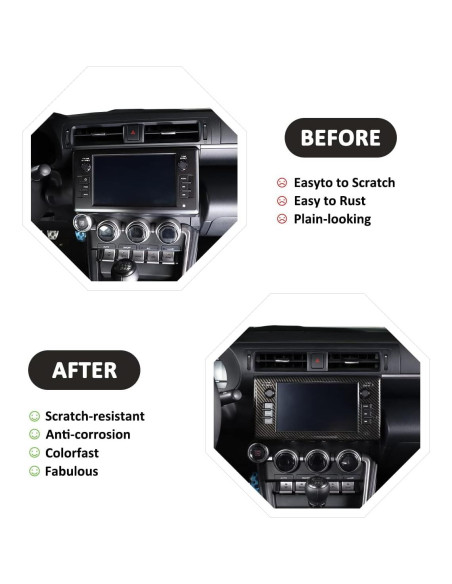 BEFORE

Easyto to Scratch
Easy to Rust
Plain-looking

AFTER

Scratch-resistant
Anti-corrosion
Colorfast
Fabulous