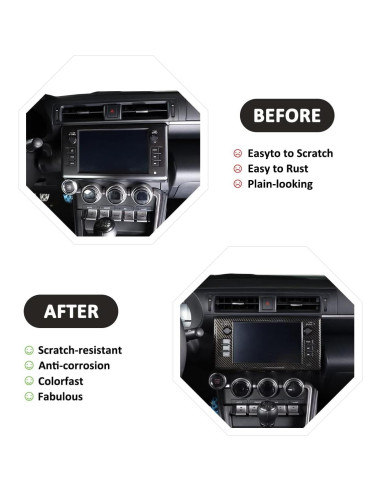 BEFORE

Easyto to Scratch
Easy to Rust
Plain-looking

AFTER

Scratch-resistant
Anti-corrosion
Colorfast
Fabulous