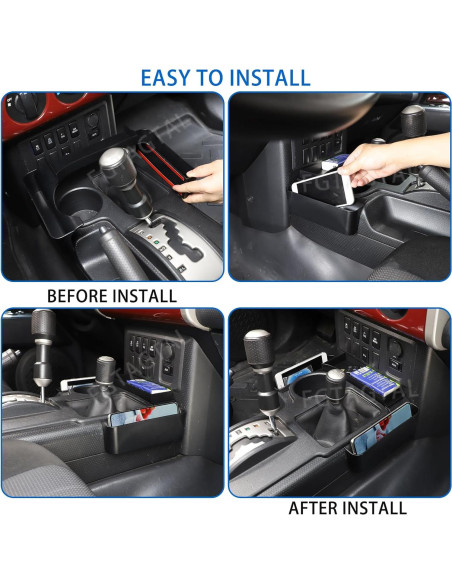 EASY TO INSTALL

BEFORE INSTALL

AFTER INSTALL