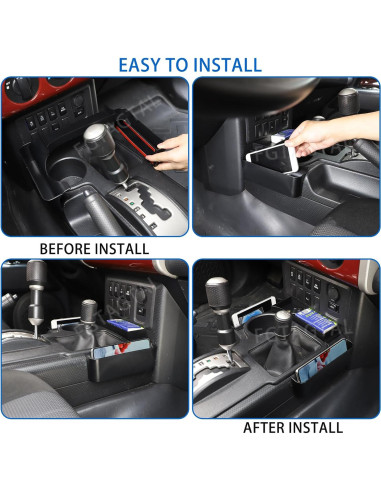 EASY TO INSTALL

BEFORE INSTALL

AFTER INSTALL