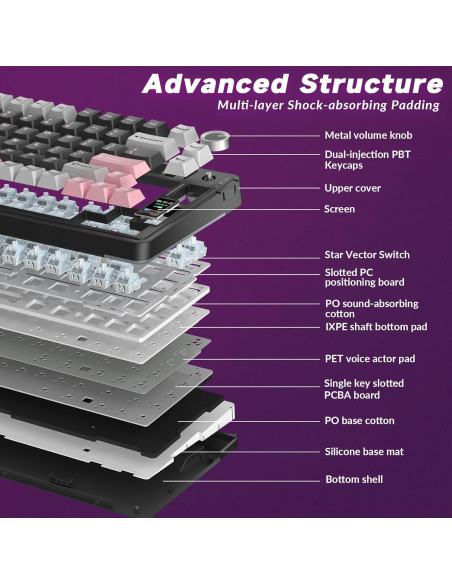 Advanced Structure
Multi-layer Shock-absorbing Padding

Metal volume knob

Dual-injection PBT Keycaps

Upper cover

Screen

Star Vector Switch

Slotted PC positioning board

PO sound-absorbing cotton

IXPE shaft bottom pad

PET voice actor pad

Single key slotted PCBA board

PO base cotton

Silicone base mat

Bottom shell