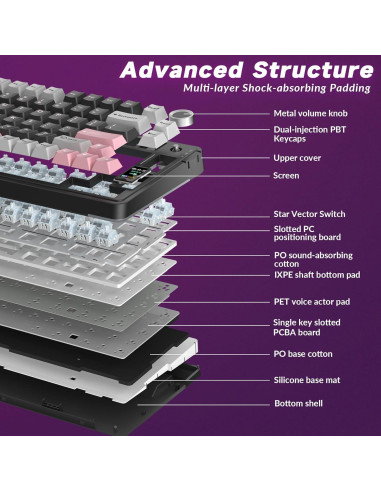 Advanced Structure
Multi-layer Shock-absorbing Padding

Metal volume knob

Dual-injection PBT Keycaps

Upper cover

Screen

Star Vector Switch

Slotted PC positioning board

PO sound-absorbing cotton

IXPE shaft bottom pad

PET voice actor pad

Single key slotted PCBA board

PO base cotton

Silicone base mat

Bottom shell