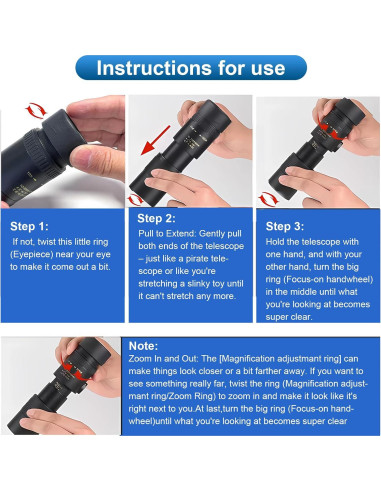 Instructions for use

Step 1:
If not, twist this little ring (Eyepiece) near your eye to make it come out a bit.

Step 2:
Pull to Extend: Gently pull both ends of the telescope – just like a pirate telescope or like you're stretching a slinky toy until it can't stretch any more.

Step 3:
Hold the telescope with one hand, and with your other hand, turn the big ring (Focus-on handwheel) in the middle until what you're looking at becomes super clear.

Note:
Zoom In and Out: The [Magnification adjustmant ring] can make things look closer or a bit farther away. If you want to see something really far, twist the ring (Magnification adjustmant ring/Zoom Ring) to zoom in and make it look like it's right next to you.At last,turn the big ring (Focus-on handwheel)until what you're looking at becomes super clear