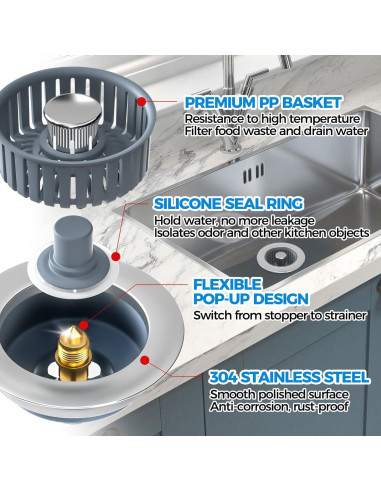 PREMIUM PP BASKET
Resistance to high temperature
Filter food waste and drain water

SILICONE SEAL RING
Hold water, no more leakage
Isolates odor and other kitchen objects

FLEXIBLE
POP-UP DESIGN
Switch from stopper to strainer

304 STAINLESS STEEL
Smooth polished surface
Anti-corrosion, rust-proof