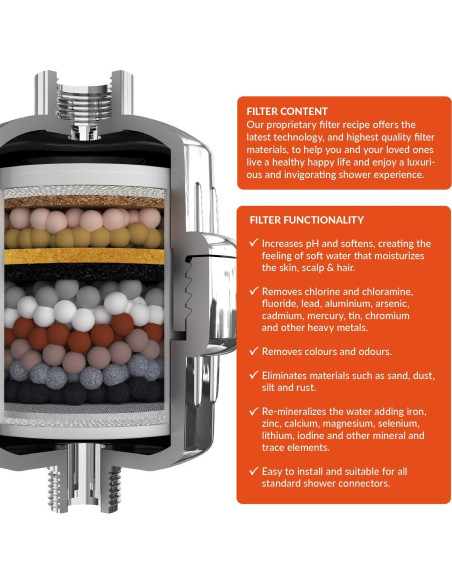 FILTER CONTENT
Our proprietary filter recipe offers the latest technology, and highest quality filter materials, to help you and your loved ones live a healthy happy life and enjoy a luxurious and invigorating shower experience.

FILTER FUNCTIONALITY

✓ Increases pH and softens, creating the feeling of soft water that moisturizes the skin, scalp & hair.

✓ Removes chlorine and chloramine, fluoride, lead, aluminium, arsenic, cadmium, mercury, tin, chromium and other heavy metals.

✓ Removes colours and odours.

✓ Eliminates materials such as sand, dust, silt and rust.

✓ Re-mineralizes the water adding iron, zinc, calcium, magnesium, selenium, lithium, iodine and other mineral and trace elements.

✓ Easy to install and suitable for all standard shower connectors.