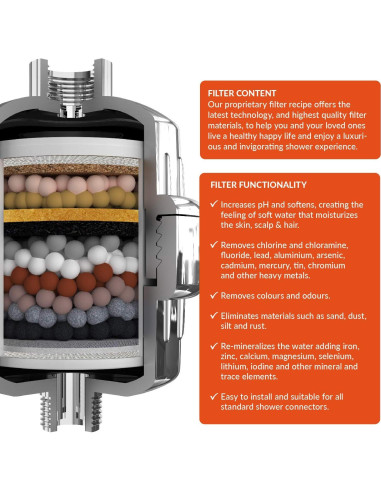 FILTER CONTENT
Our proprietary filter recipe offers the latest technology, and highest quality filter materials, to help you and your loved ones live a healthy happy life and enjoy a luxurious and invigorating shower experience.

FILTER FUNCTIONALITY

✓ Increases pH and softens, creating the feeling of soft water that moisturizes the skin, scalp & hair.

✓ Removes chlorine and chloramine, fluoride, lead, aluminium, arsenic, cadmium, mercury, tin, chromium and other heavy metals.

✓ Removes colours and odours.

✓ Eliminates materials such as sand, dust, silt and rust.

✓ Re-mineralizes the water adding iron, zinc, calcium, magnesium, selenium, lithium, iodine and other mineral and trace elements.

✓ Easy to install and suitable for all standard shower connectors.