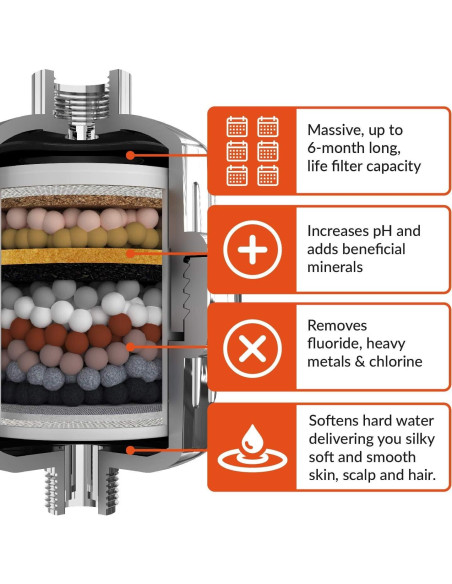 Massive, up to 6-month long, life filter capacity

Increases pH and adds beneficial minerals

Removes fluoride, heavy metals & chlorine

Softens hard water delivering you silky soft and smooth skin, scalp and hair.