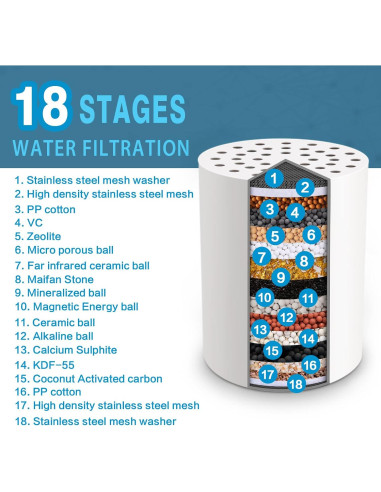 18 STAGES
WATER FILTRATION

1. Stainless steel mesh washer
2. High density stainless steel mesh
3. PP cotton
4. VC
5. Zeolite
6. Micro porous ball
7. Far infrared ceramic ball
8. Maifan Stone
9. Mineralized ball
10. Magnetic Energy ball
11. Ceramic ball
12. Alkaline ball
13. Calcium Sulphite
14. KDF-55
15. Coconut Activated carbon
16. PP cotton
17. High density stainless steel mesh
18. Stainless steel mesh washer

1 2 3 4 5 6 7 8 9 10 11 12 13 14 15 16 17 18