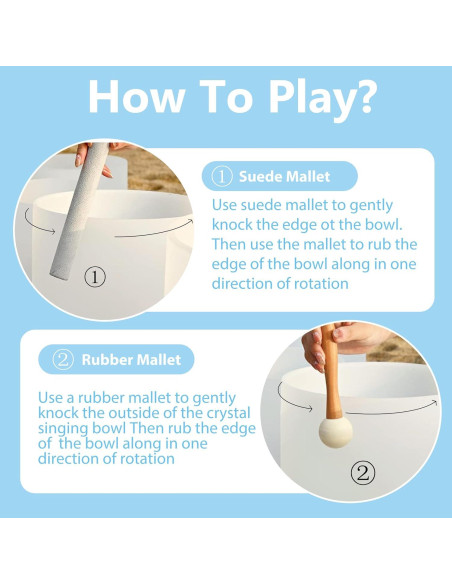 How To Play?

①

① Suede Mallet

Use suede mallet to gently knock the edge ot the bowl. Then use the mallet to rub the edge of the bowl along in one direction of rotation

② Rubber Mallet

Use a rubber mallet to gently knock the outside of the crystal singing bowl Then rub the edge of the bowl along in one direction of rotation

②