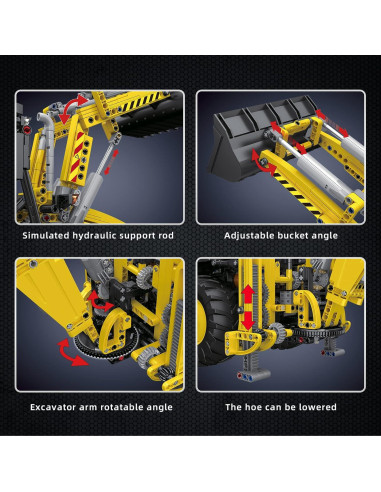 Simulated hydraulic support rod

Adjustable bucket angle

Excavator arm rotatable angle

The hoe can be lowered