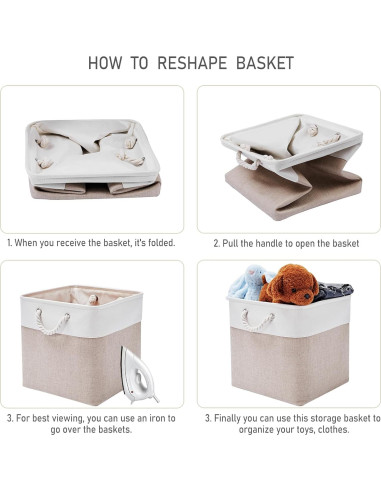 HOW TO RESHAPE BASKET

1. When you receive the basket, it's folded.

2. Pull the handle to open the basket

3. For best viewing, you can use an iron to go over the baskets.

3. Finally you can use this storage basket to organize your toys, clothes.