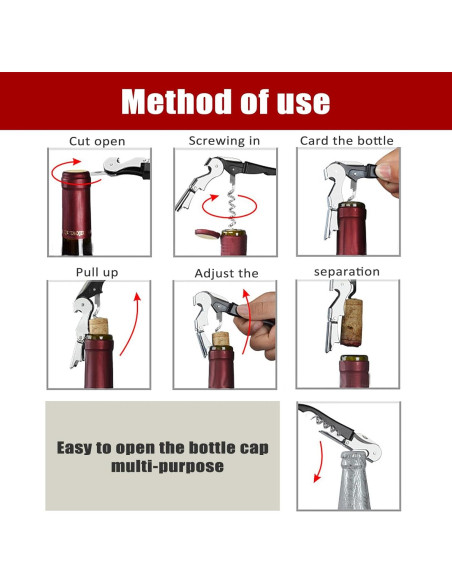 Method of use

Cut open

Screwing in

Card the bottle

Pull up

Adjust the

separation

Easy to open the bottle cap multi-purpose