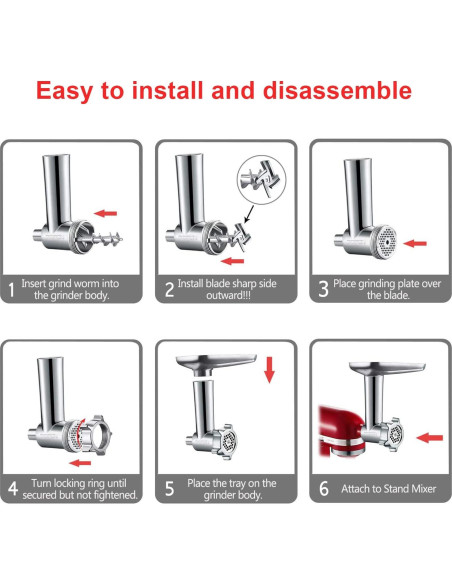 Easy to install and disassemble

1 Insert grind worm into the grinder body.

2 Install blade sharp side outward!!!

3 Place grinding plate over the blade.

4 Turn locking ring until secured but not fightened.

5 Place the tray on the grinder body.

6 Attach to Stand Mixer