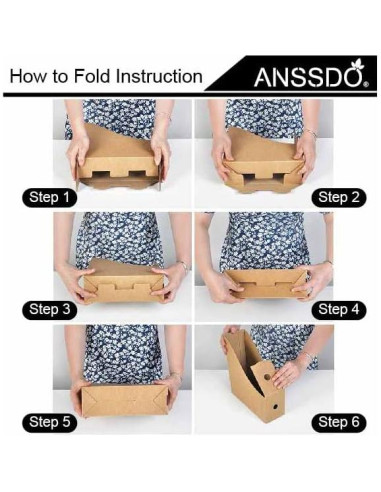 How to Fold Instruction

ANSSDO®

Step 1

Step 2

Step 3

Step 4

Step 5

Step 6