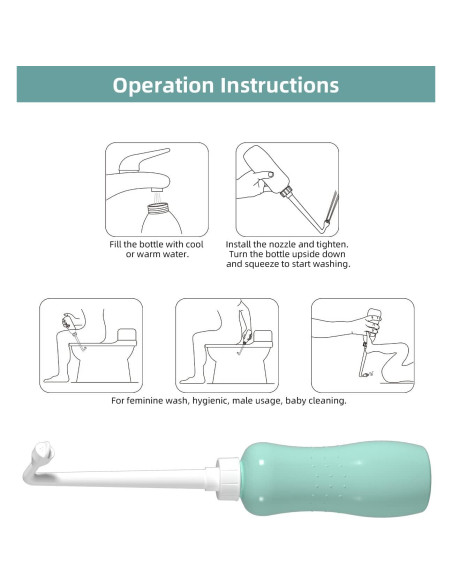 Operation Instructions

Fill the bottle with cool or warm water.

Install the nozzle and tighten. Turn the bottle upside down and squeeze to start washing.

For feminine wash, hygienic, male usage, baby cleaning.