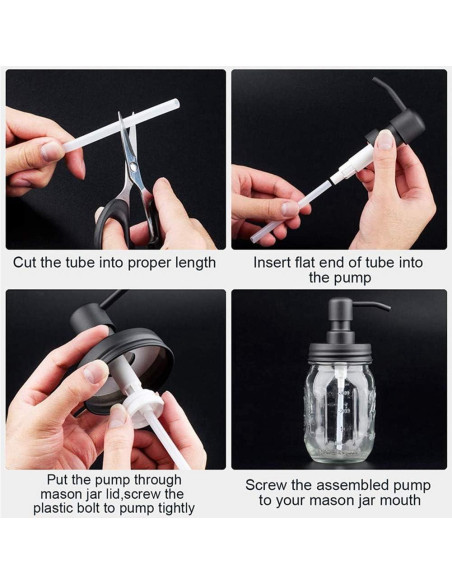 Cut the tube into proper length

Insert flat end of tube into the pump

Put the pump through mason jar lid,screw the plastic bolt to pump tightly

Screw the assembled pump to your mason jar mouth