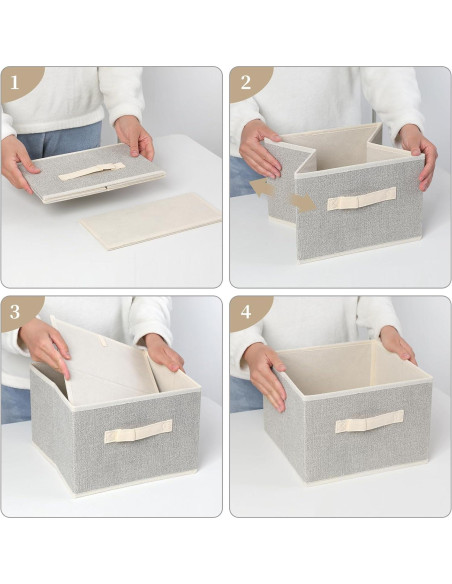 1

2

3

4