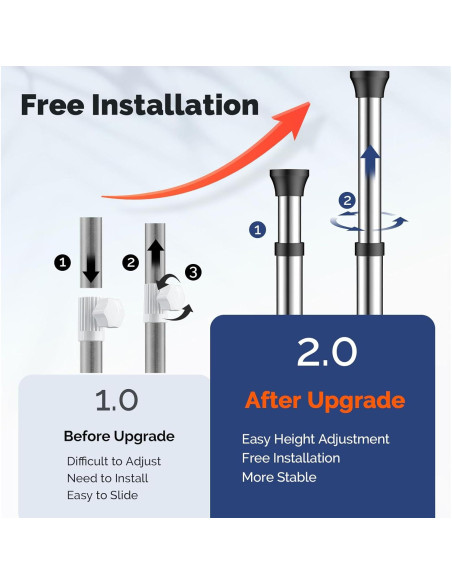 Free Installation

1 2 3

1 2

1.0

Before Upgrade

Difficult to Adjust
Need to Install
Easy to Slide

2.0

After Upgrade

Easy Height Adjustment
Free Installation
More Stable