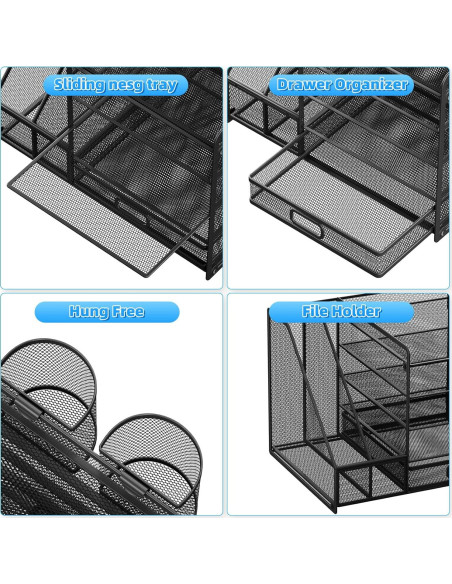 Sliding nesg tray

Drawer Organizer

Hung Free

File Holder