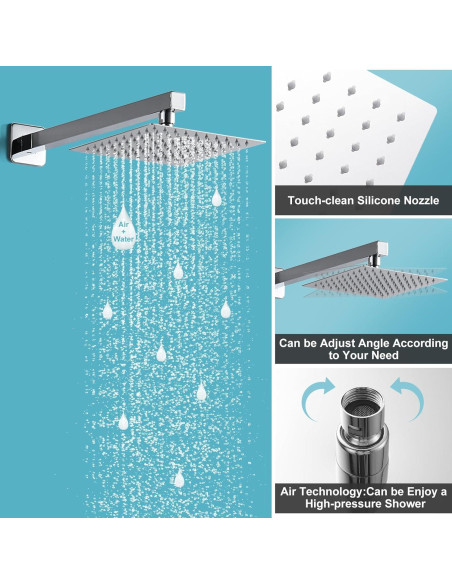 Air
+
Water

Touch-clean Silicone Nozzle

Can be Adjust Angle According to Your Need

Air Technology:Can be Enjoy a High-pressure Shower