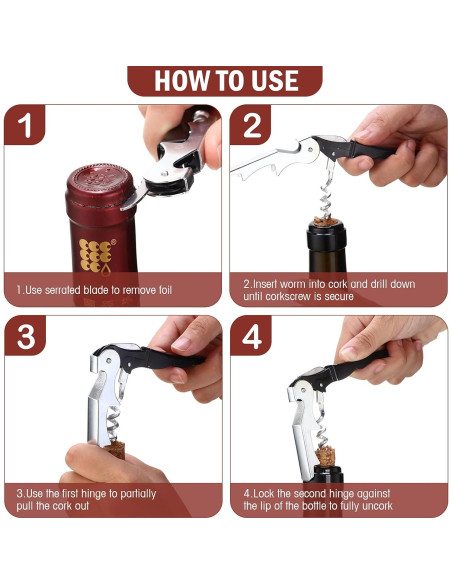 HOW TO USE

1

1.Use serrated blade to remove foil

2

2.Insert worm into cork and drill down until corkscrew is secure

3

3.Use the first hinge to partially pull the cork out

4

4.Lock the second hinge against the lip of the bottle to fully uncork