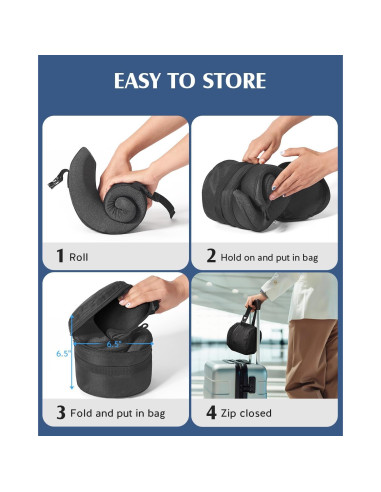 EASY TO STORE

1 Roll

2 Hold on and put in bag

6.5"

6.5"

3 Fold and put in bag

4 Zip closed