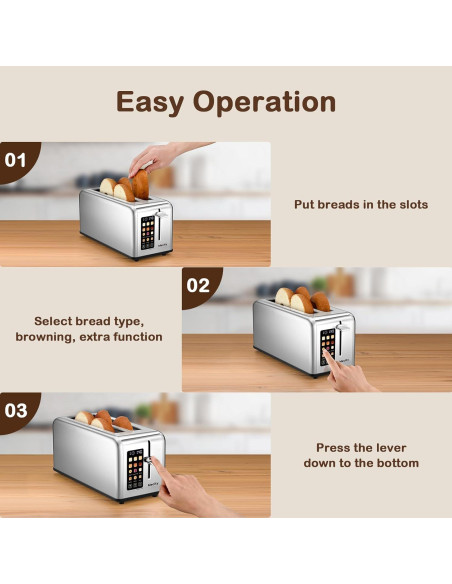 Easy Operation

01

Put breads in the slots

02

Select bread type, browning, extra function

03

Press the lever down to the bottom