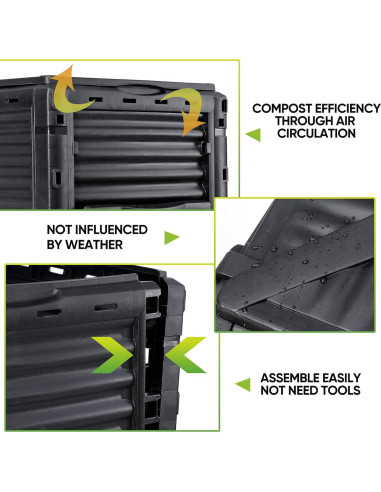 COMPOST EFFICIENCY THROUGH AIR CIRCULATION

NOT INFLUENCED BY WEATHER

ASSEMBLE EASILY NOT NEED TOOLS