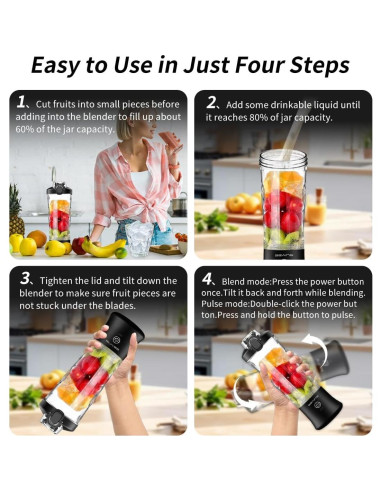 Easy to Use in Just Four Steps

1、Cut fruits into small pieces before adding into the blender to fill up about 60% of the jar capacity.

2、Add some drinkable liquid until it reaches 80% of jar capacity.

3、Tighten the lid and tilt down the blender to make sure fruit pieces are not stuck under the blades.

4、Blend mode:Press the power button once.Tilt it back and forth while blending. Pulse mode:Double-click the power but ton.Press and hold the button to pulse.