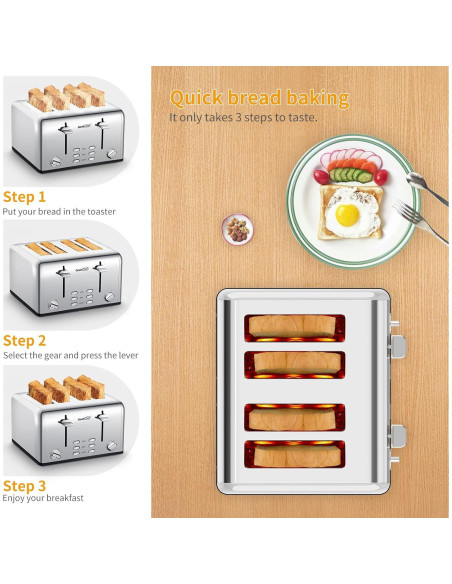 Step 1
Put your bread in the toaster

Step 2
Select the gear and press the lever

Step 3
Enjoy your breakfast

Quick bread baking
It only takes 3 steps to taste.