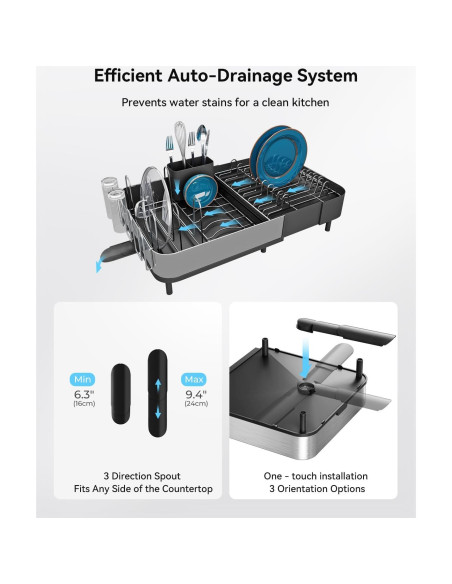 Efficient Auto-Drainage System

Prevents water stains for a clean kitchen

Min
6.3"
(16cm)

Max
9.4"
(24cm)

3 Direction Spout
Fits Any Side of the Countertop

One - touch installation
3 Orientation Options