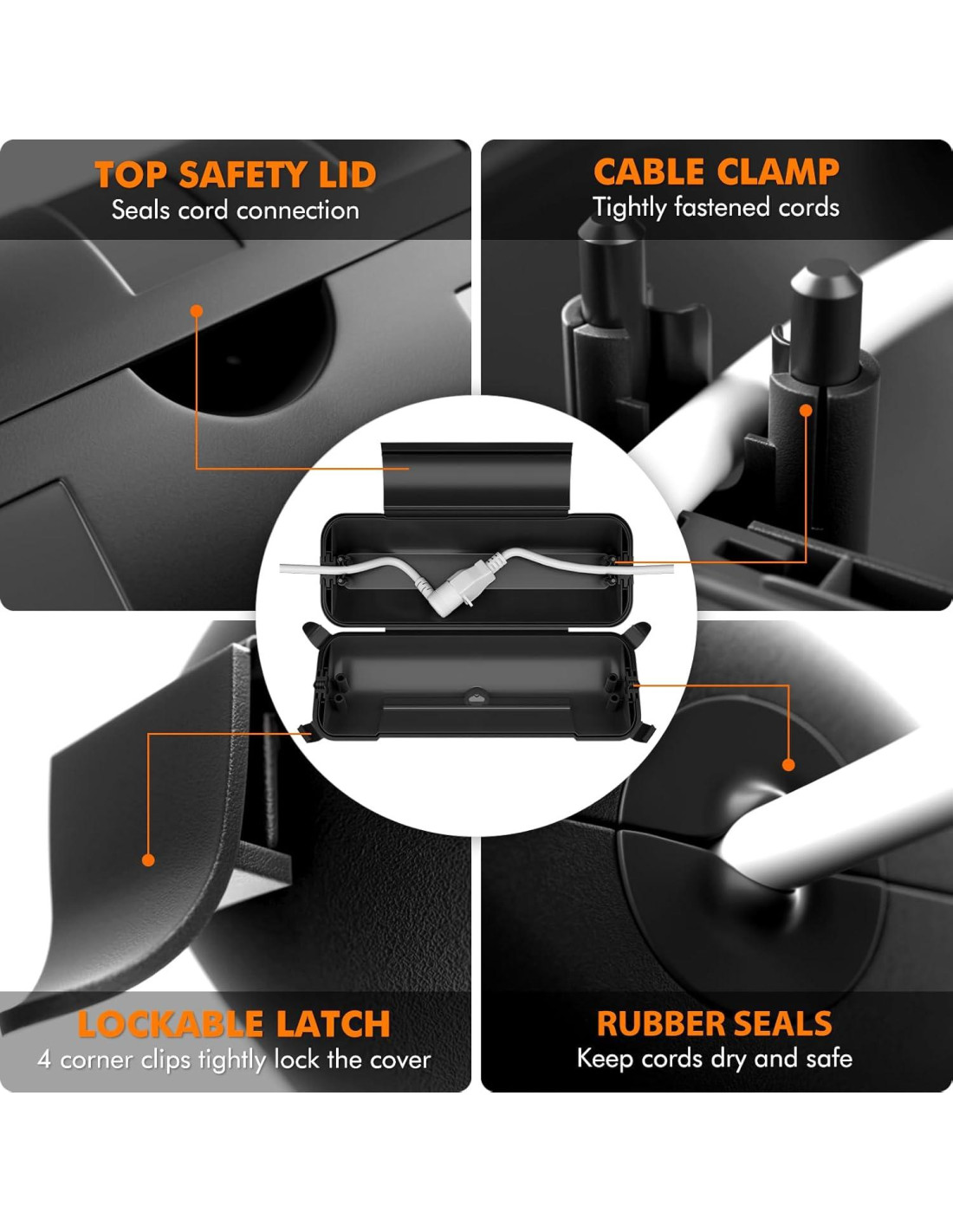 TOP SAFETY LID
Seals cord connection

CABLE CLAMP
Tightly fastened cords

LOCKABLE LATCH
4 corner clips tightly lock the cover

RUBBER SEALS
Keep cords dry and safe