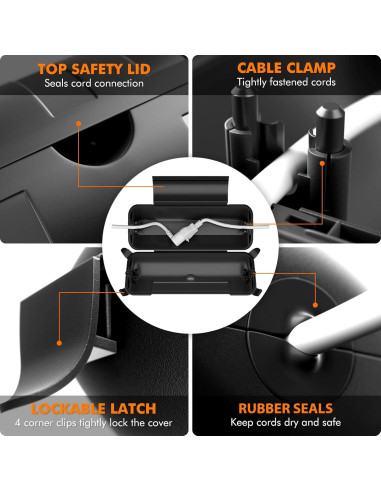 TOP SAFETY LID
Seals cord connection

CABLE CLAMP
Tightly fastened cords

LOCKABLE LATCH
4 corner clips tightly lock the cover

RUBBER SEALS
Keep cords dry and safe