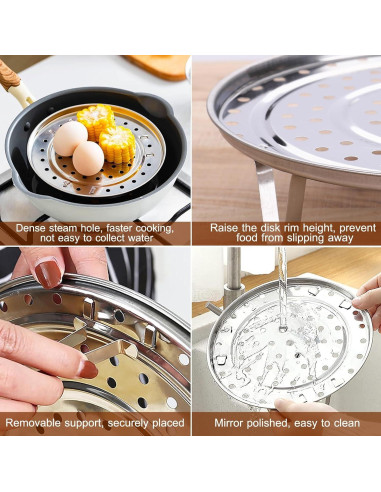 Dense steam hole, faster cooking, not easy to collect water

Raise the disk rim height, prevent food from slipping away

Removable support, securely placed

Mirror polished, easy to clean