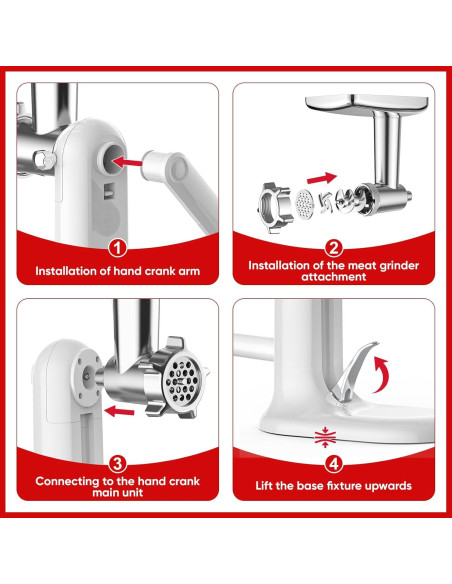 1
Installation of hand crank arm

2
Installation of the meat grinder attachment

3
Connecting to the hand crank main unit

4
Lift the base fixture upwards